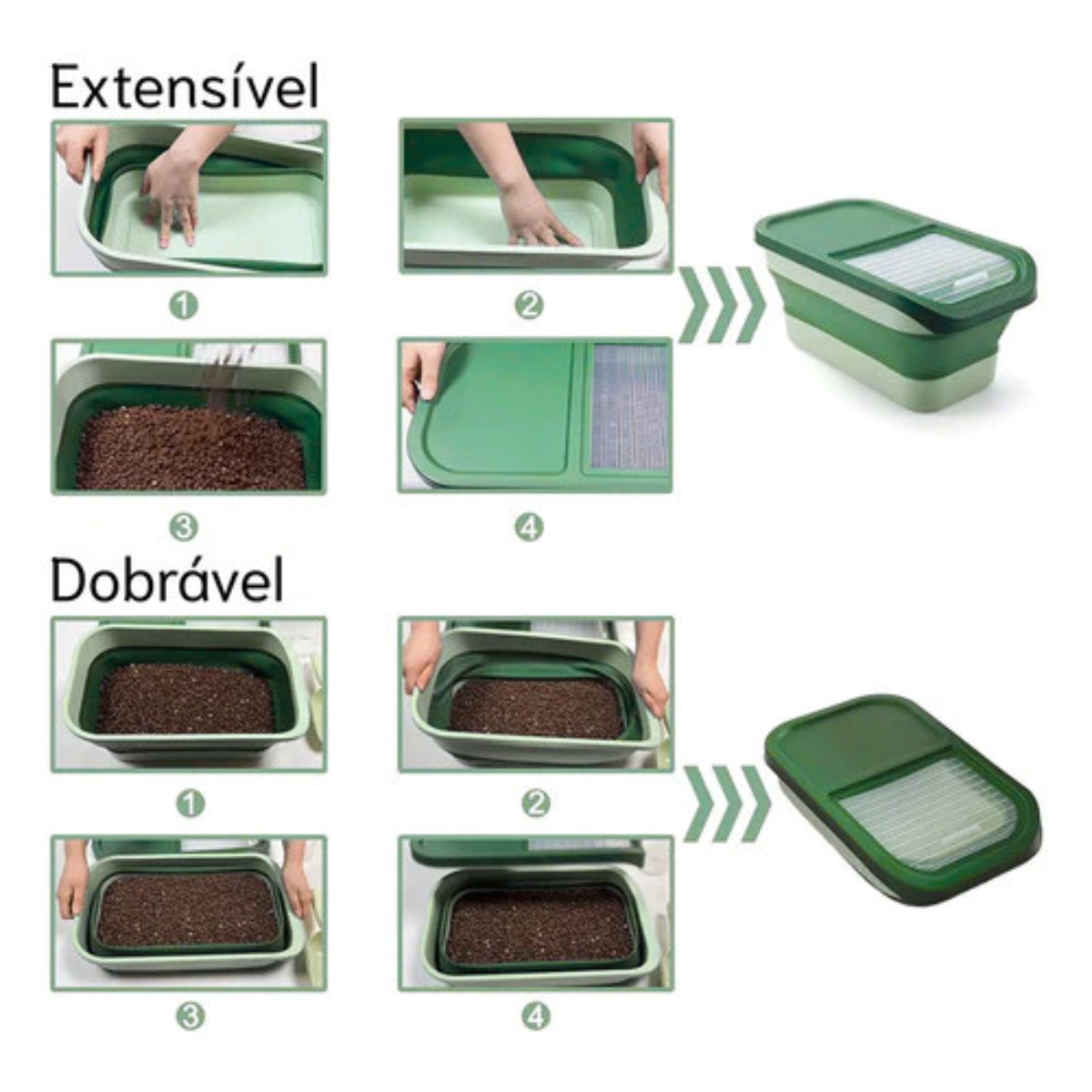 Extensível

1

2

3

4

Dobrável

1

2

3

4